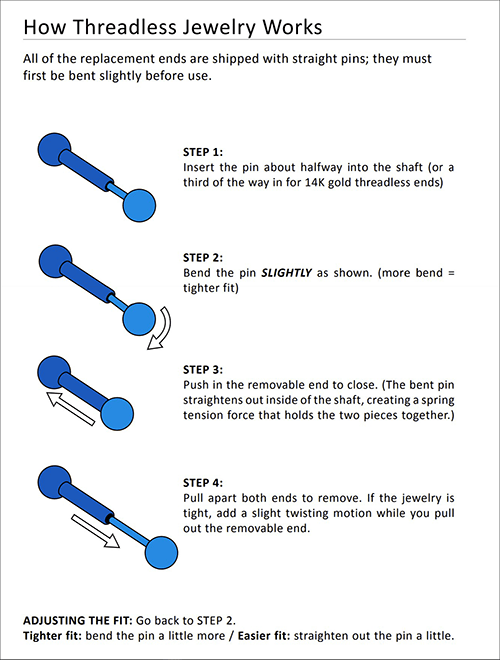 How Threadless Jewelry Works

All of the replacement ends are shipped with straight pins; they must first be bent slightly before use.

STEP 1:
Insert the pin about halfway into the shaft (or a third of the way in for 14K gold threadless ends)

STEP 2:
Bend the pin SLIGHTLY as shown. (more bend = tighter fit)

STEP 3:
Push in the removable end to close. (The bent pin straightens out inside of the shaft, creating a spring tension force that holds the two pieces together.)

STEP 4:
Pull apart both ends to remove. If the jewelry is tight, add a slight twisting motion while you pull out the removable end.

ADJUSTING THE FIT: Go back to STEP 2.
Tighter fit: bend the pin a little more / Easier fit: straighten out the pin a little.